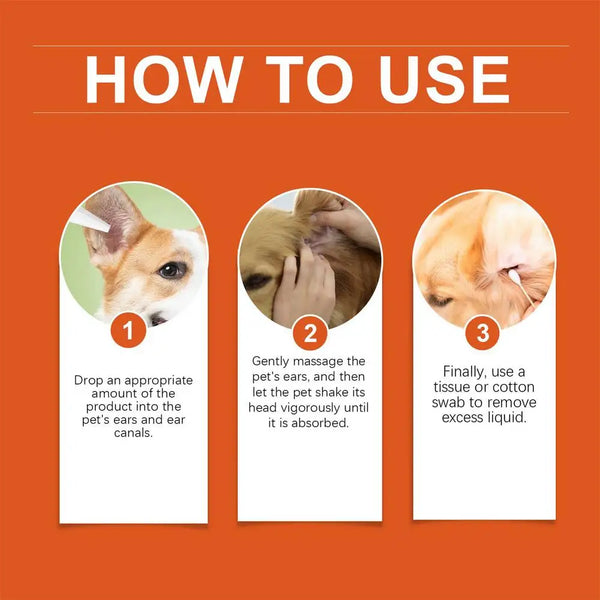 HOW TO USE

1

Drop an appropriate amount of the product into the pet's ears and ear canals.

2

Gently massage the pet's ears, and then let the pet shake its head vigorously until it is absorbed.

3

Finally, use a tissue or cotton swab to remove excess liquid.