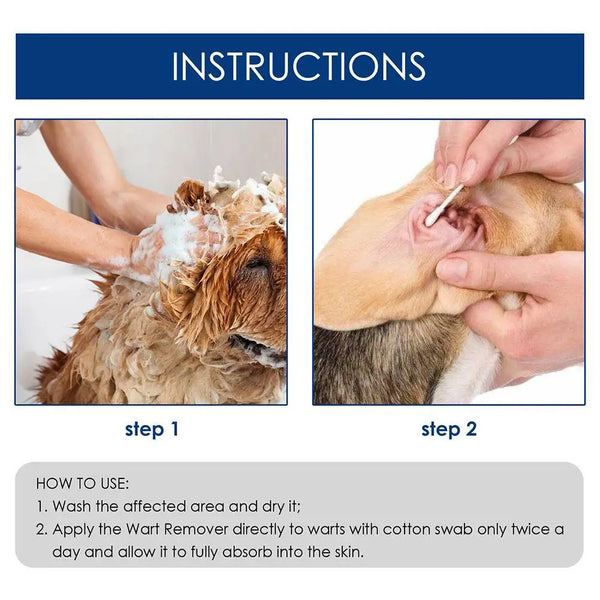 INSTRUCTIONS

step 1

step 2

HOW TO USE:
1. Wash the affected area and dry it;
2. Apply the Wart Remover directly to warts with cotton swab only twice a day and allow it to fully absorb into the skin.