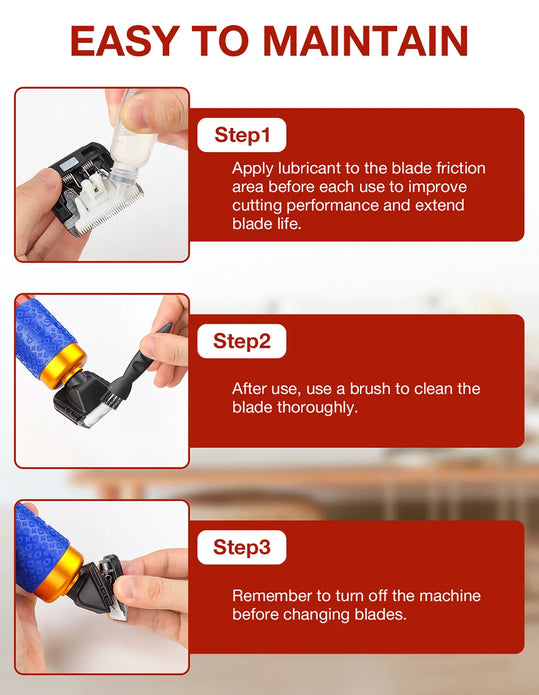 EASY TO MAINTAIN

Step1

Apply lubricant to the blade friction area before each use to improve cutting performance and extend blade life.

Step2

After use, use a brush to clean the blade thoroughly.

Step3

Remember to turn off the machine before changing blades.