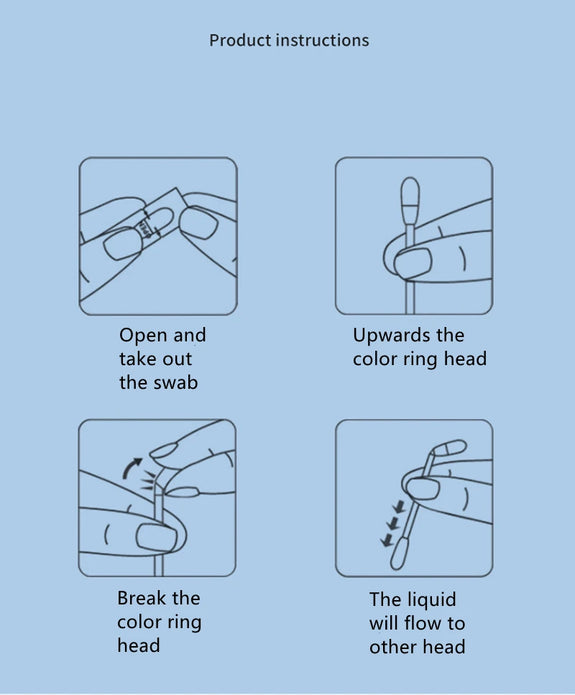 Product instructions

Open and take out the swab

Upwards the color ring head

Break the color ring head

The liquid will flow to other head